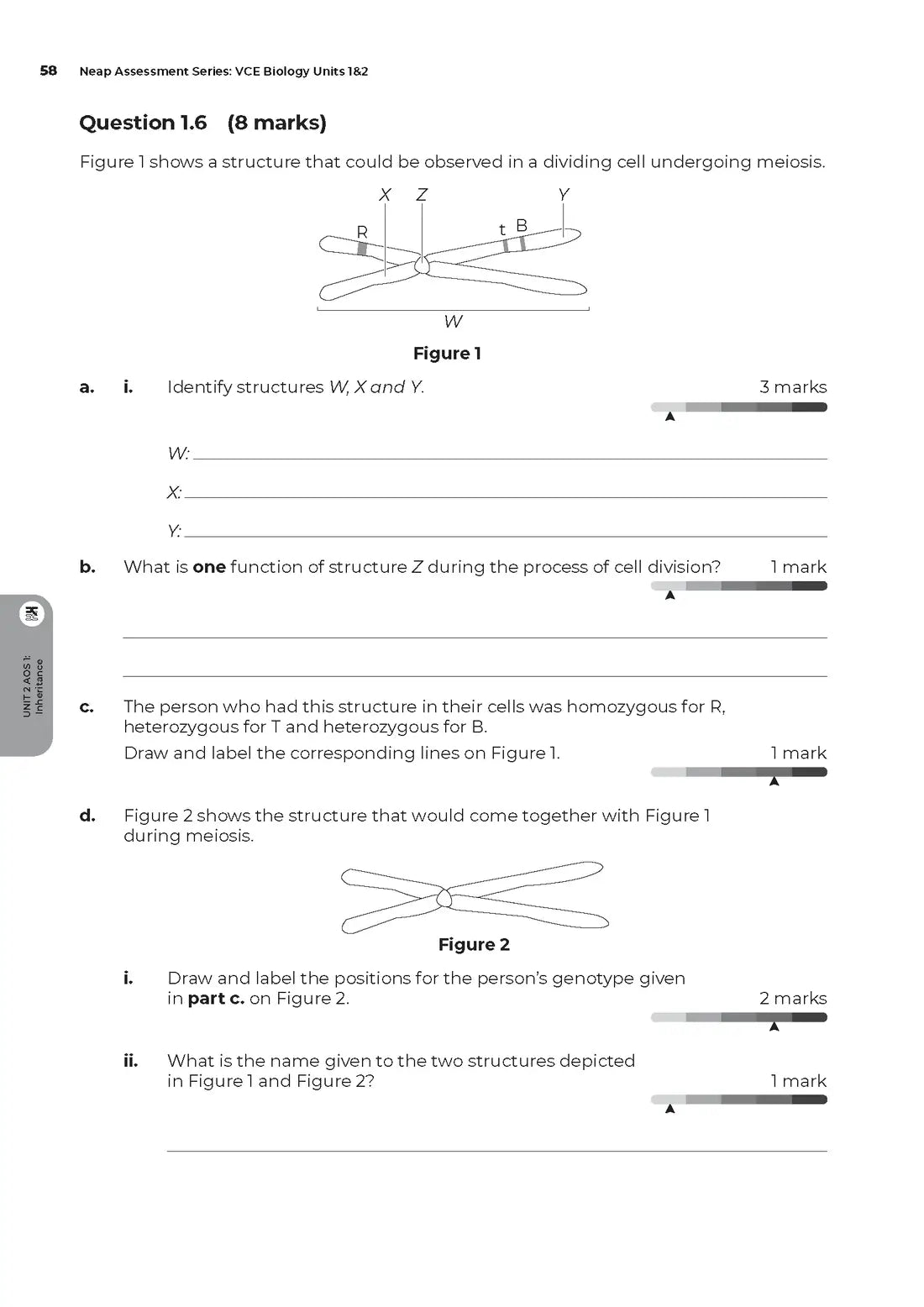 58 Neap Assessment Series: VCE Biology Units 1&2

Question 1.6 (8 marks)

Figure 1 shows a structure that could be observed in a dividing cell undergoing meiosis.

X Z Y
R t B
W

Figure 1

a. i. Identify structures W, X and Y. 3 marks

W:

X:

Y:

b. What is one function of structure Z during the process of cell division? 1 mark

UNIT 2 AOS 1: Inheritance

c. The person who had this structure in their cells was homozygous for R, heterozygous for T and heterozygous for B.
Draw and label the corresponding lines on Figure 1. 1 mark

d. Figure 2 shows the structure that would come together with Figure 1 during meiosis.

Figure 2

i. Draw and label the positions for the person's genotype given in part c. on Figure 2. 2 marks

ii. What is the name given to the two structures depicted in Figure 1 and Figure 2? 1 mark