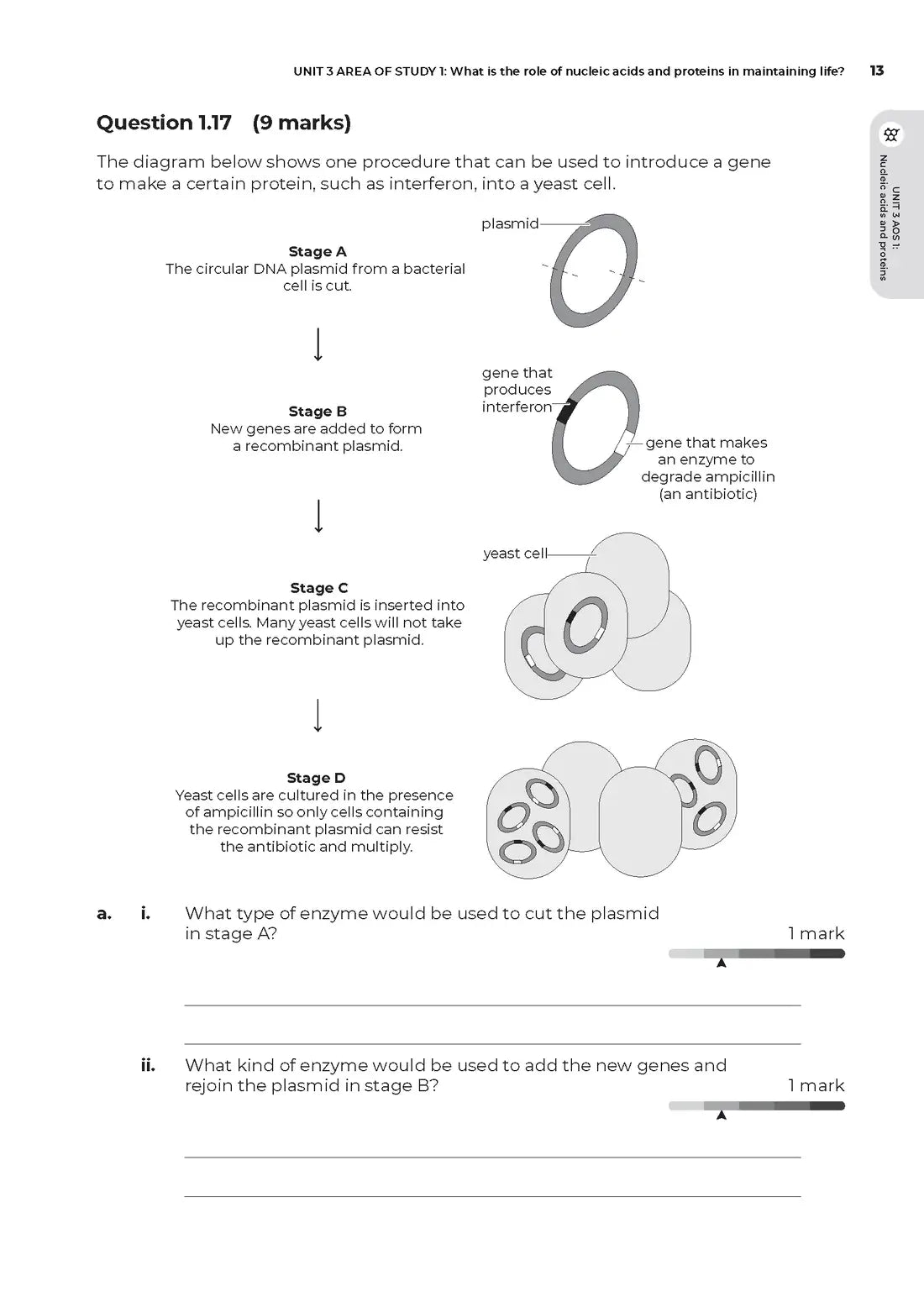 UNIT 3 AREA OF STUDY 1: What is the role of nucleic acids and proteins in maintaining life? 13

UNIT 3 AOS 1: Nucleic acids and proteins

Question 1.17 (9 marks)

The diagram below shows one procedure that can be used to introduce a gene to make a certain protein, such as interferon, into a yeast cell.

Stage A
The circular DNA plasmid from a bacterial cell is cut.

plasmid

Stage B
New genes are added to form a recombinant plasmid.

gene that produces interferon

gene that makes an enzyme to degrade ampicillin (an antibiotic)

Stage C
The recombinant plasmid is inserted into yeast cells. Many yeast cells will not take up the recombinant plasmid.

yeast cell

Stage D
Yeast cells are cultured in the presence of ampicillin so only cells containing the recombinant plasmid can resist the antibiotic and multiply.

a. i. What type of enzyme would be used to cut the plasmid in stage A?

1 mark

ii. What kind of enzyme would be used to add the new genes and rejoin the plasmid in stage B?

1 mark